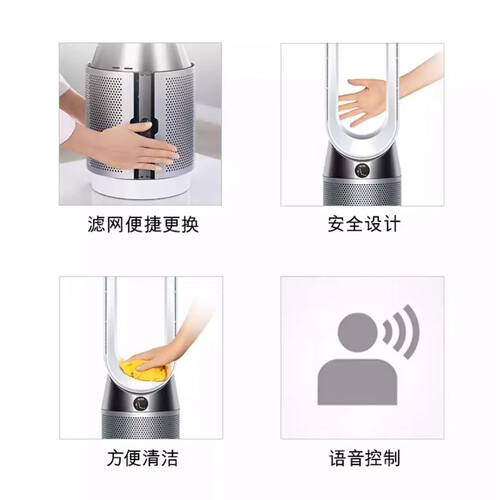 滤网便捷更换

安全设计

方便清洁

语音控制