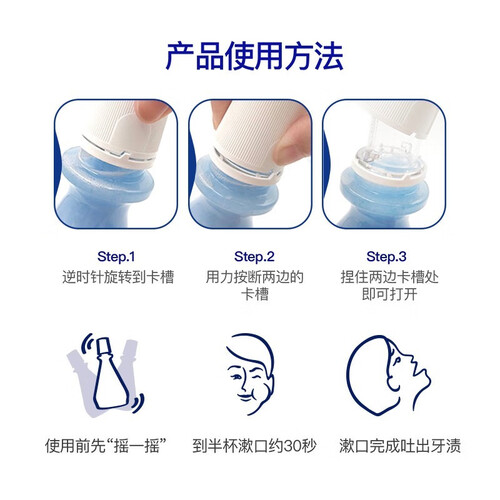 产品使用方法

Step.1
逆时针旋转到卡槽

Step.2
用力按断两边的卡槽

Step.3
捏住两边卡槽处即可打开

使用前先“摇一摇”

到半杯漱口约30秒

漱口完成吐出牙渍