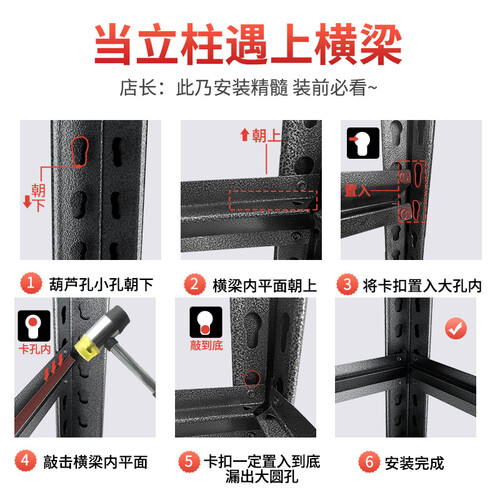 当立柱遇上横梁

店长：此乃安装精髓 装前必看~

朝下

朝上

置入

1 葫芦孔小孔朝下

2 横梁内平面朝上

3 将卡扣置入大孔内

卡孔内

敲到底

4 敲击横梁内平面

5 卡扣一定置入到底 漏出大圆孔

6 安装完成