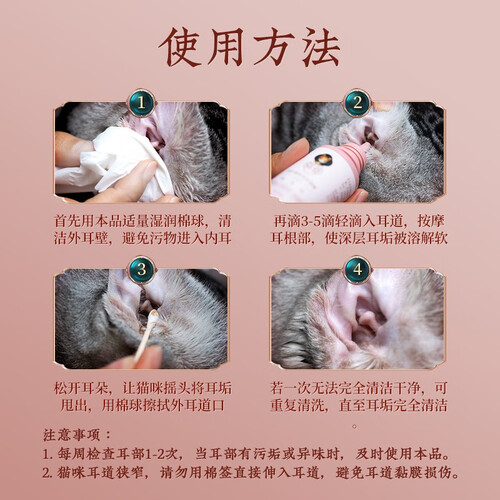 使用方法

1

首先用本品适量湿润棉球，清洁外耳壁，避免污物进入内耳

2

再滴3-5滴轻滴入耳道，按摩耳根部，使深层耳垢被溶解软

3

松开耳朵，让猫咪摇头将耳垢甩出，用棉球擦拭外耳道口

4

若一次无法完全清洁干净，可重复清洗，直至耳垢完全清洁。

注意事项：
1. 每周检查耳部1-2次，当耳部有污垢或异味时，及时使用本品。
2. 猫咪耳道狭窄，请勿用棉签直接伸入耳道，避免耳道黏膜损伤。