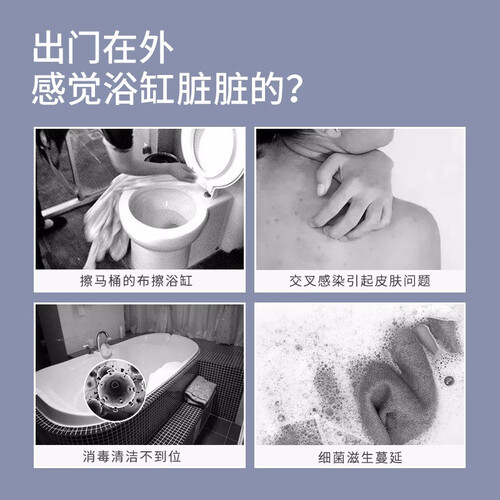 出门在外
感觉浴缸脏脏的？

擦马桶的布擦浴缸

交叉感染引起皮肤问题

消毒清洁不到位

细菌滋生蔓延