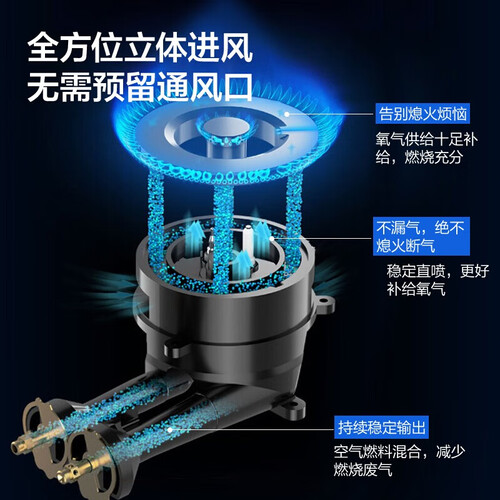 全方位立体进风
无需预留通风口

告别熄火烦恼
氧气供给十足补给，燃烧充分

不漏气，绝不熄火断气
稳定直喷，更好补给氧气

持续稳定输出
空气燃料混合，减少燃烧废气