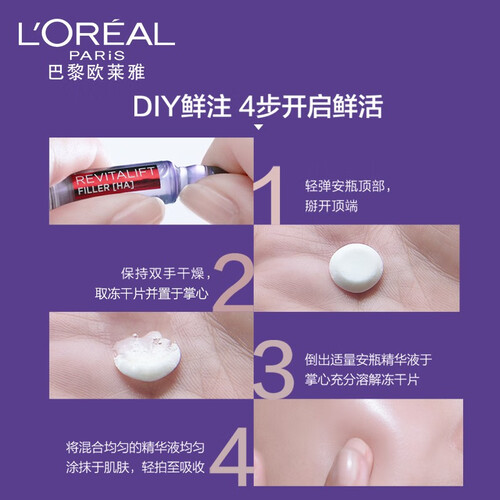 L'ORÉAL
PARiS
巴黎欧莱雅

DIY鲜注 4步开启鲜活

REVITALIFT
FILLER [HA]

1
轻弹安瓶顶部，
掰开顶端

2
保持双手干燥，
取冻干片并置于掌心

3
倒出适量安瓶精华液于
掌心充分溶解冻干片

4
将混合均匀的精华液均匀
涂抹于肌肤，轻拍至吸收