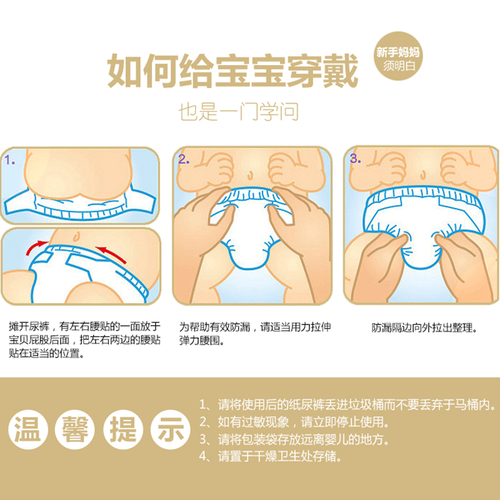 如何给宝宝穿戴

新手妈妈
须明白

也是一门学问

1.

2.

3.

摊开尿裤，有左右腰贴的一面放于宝贝屁股后面，把左右两边的腰贴贴在适当的位置。

为帮助有效防漏，请适当用力拉伸弹力腰围。

防漏隔边向外拉出整理。

温 馨 提 示

1、请将使用后的纸尿裤丢进垃圾桶而不要丢弃于马桶内。
2、如有过敏现象，请立即停止使用。
3、请将包装袋存放远离婴儿的地方。
4、请置于干燥卫生处存储。