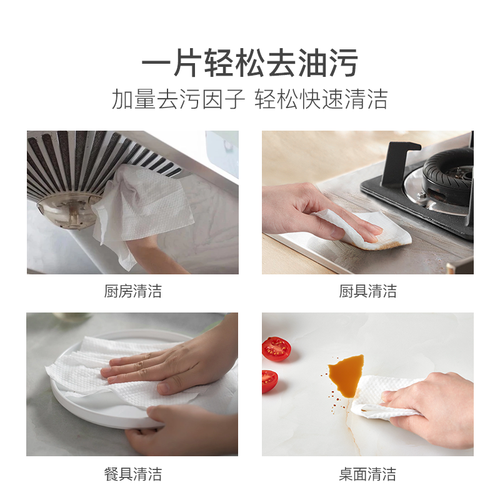 一片轻松去油污
加量去污因子 轻松快速清洁

厨房清洁

厨具清洁

餐具清洁

桌面清洁