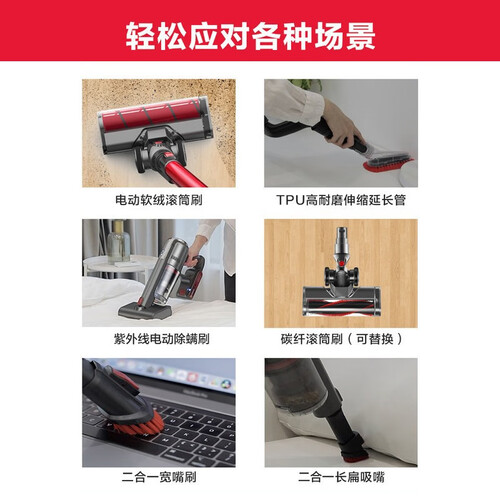 轻松应对各种场景

电动软绒滚筒刷

TPU高耐磨伸缩延长管

紫外线电动除螨刷

碳纤滚筒刷（可替换）

二合一宽嘴刷

二合一长扁吸嘴