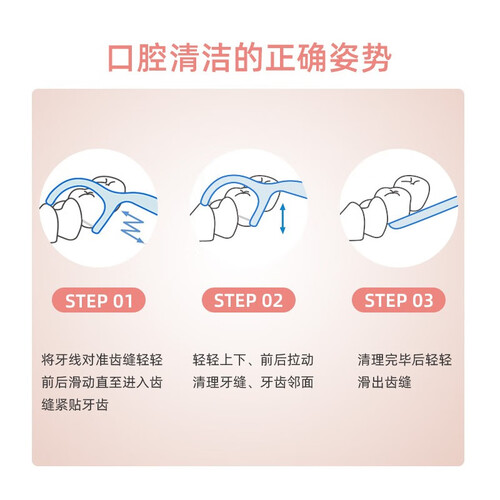 口腔清洁的正确姿势

STEP 01

将牙线对准齿缝轻轻前后滑动直至进入齿缝紧贴牙齿

STEP 02

轻轻上下、前后拉动清理牙缝、牙齿邻面

STEP 03

清理完毕后轻轻滑出齿缝