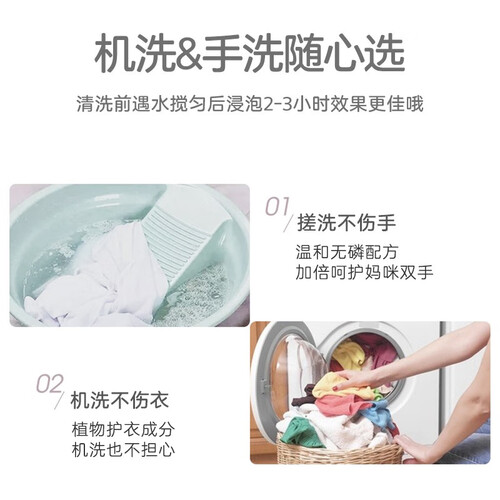 机洗&手洗随心选

清洗前遇水搅匀后浸泡2-3小时效果更佳哦

01
搓洗不伤手

温和无磷配方
加倍呵护妈咪双手

02
机洗不伤衣

植物护衣成分
机洗也不担心