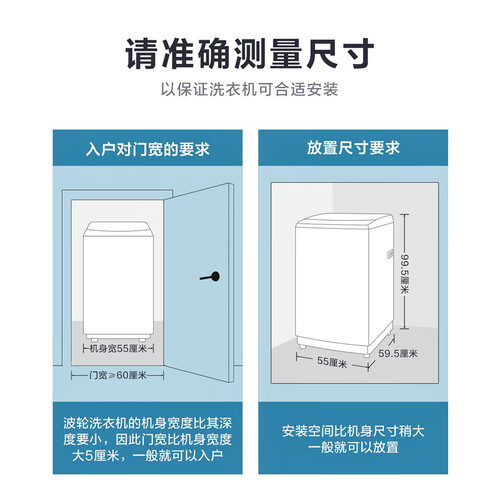 请准确测量尺寸

以保证洗衣机可合适安装

入户对门宽的要求

机身宽55厘米

门宽≥60厘米

波轮洗衣机的机身宽度比其深度要小，因此门宽比机身宽度大5厘米，一般就可以入户

放置尺寸要求

99.5厘米

55厘米

59.5厘米

安装空间比机身尺寸稍大一般就可以放置