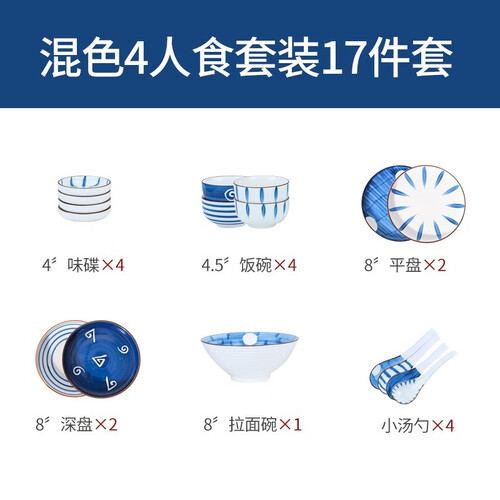 混色4人食套装17件套

4″ 味碟×4

4.5″ 饭碗×4

8″ 平盘×2

8″ 深盘×2

8″ 拉面碗×1

小汤勺×4