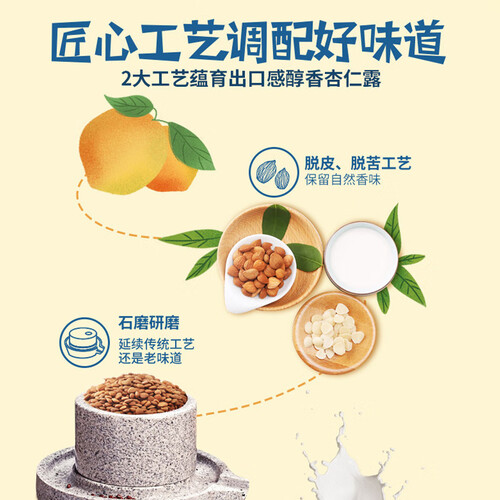 匠心工艺调配好味道
2大工艺蕴育出口感醇香杏仁露

脱皮、脱苦工艺
保留自然香味

石磨研磨
延续传统工艺
还是老味道