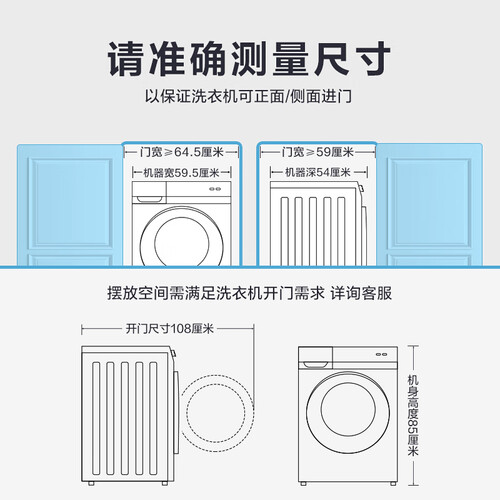 请准确测量尺寸

以保证洗衣机可正面/侧面进门

门宽≥64.5厘米

机器宽59.5厘米

门宽≥59厘米

机器深54厘米

摆放空间需满足洗衣机开门需求 详询客服

开门尺寸108厘米

机身高度85厘米