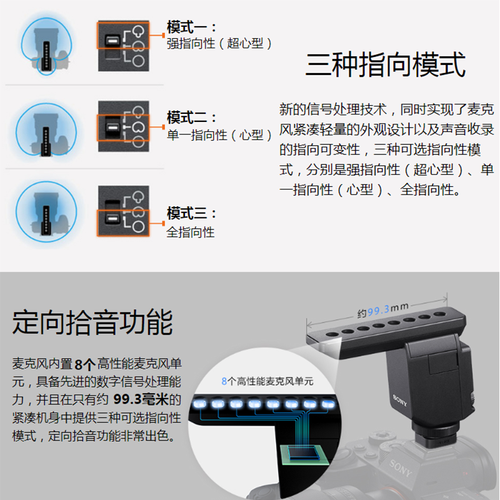 模式一：
强指向性（超心型）

模式二：
单一指向性（心型）

模式三：
全指向性

三种指向模式

新的信号处理技术，同时实现了麦克风紧凑轻量的外观设计以及声音收录的指向可变性，三种可选指向性模式，分别是强指向性（超心型）、单一指向性（心型）、全指向性。

定向拾音功能

麦克风内置8个高性能麦克风单元，具备先进的数字信号处理能力，并且在只有约 99.3毫米的紧凑机身中提供三种可选指向性模式，定向拾音功能非常出色。

约99.3mm

8个高性能麦克风单元

SONY

SONY