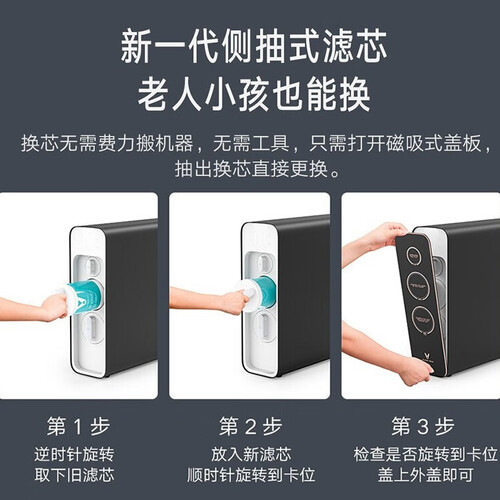 新一代侧抽式滤芯
老人小孩也能换

换芯无需费力搬机器，无需工具，只需打开磁吸式盖板，抽出换芯直接更换。

第 1 步
逆时针旋转
取下旧滤芯

第 2 步
放入新滤芯
顺时针旋转到卡位

第 3 步
检查是否旋转到卡位
盖上外盖即可