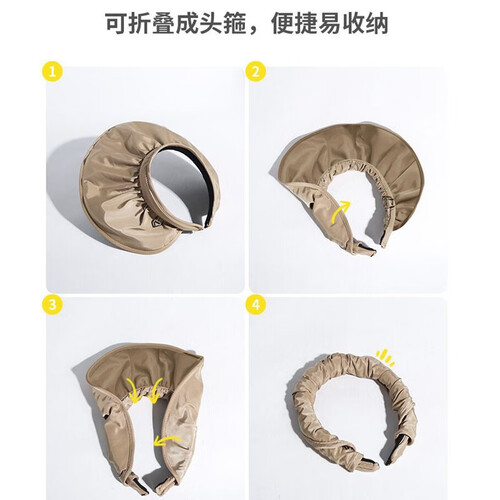 可折叠成头箍，便捷易收纳

1

2

3

4