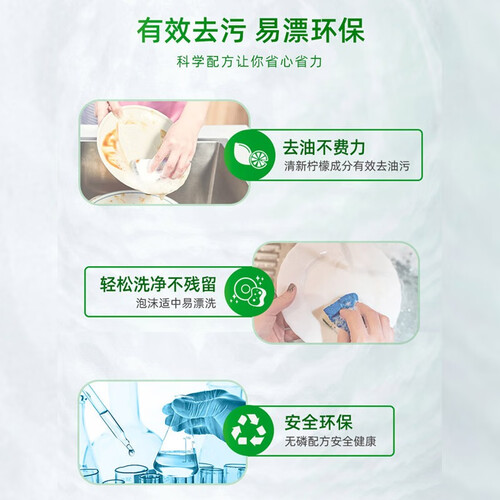 有效去污 易漂环保

科学配方让你省心省力

去油不费力
清新柠檬成分有效去油污

轻松洗净不残留
泡沫适中易漂洗

安全环保
无磷配方安全健康