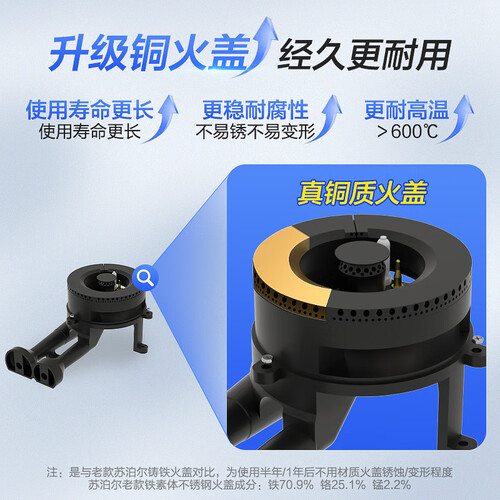 升级铜火盖 经久更耐用

使用寿命更长
使用寿命更长

更稳耐腐性
不易锈不易变形

更耐高温
>600℃

真铜质火盖

注：是与老款苏泊尔铸铁火盖对比，为使用半年/1年后不用材质火盖锈蚀/变形程度
苏泊尔老款铁素体不锈钢火盖成分：铁70.9% 铬25.1% 锰2.2%