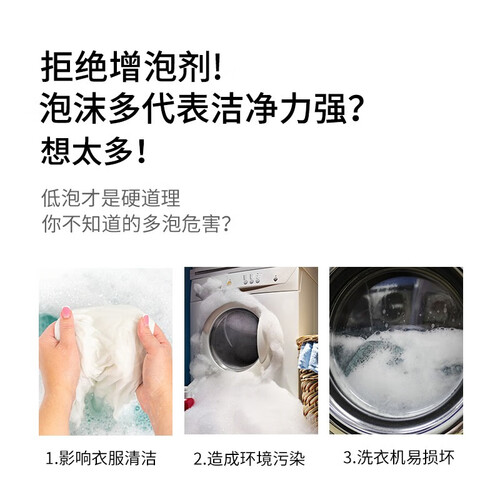 拒绝增泡剂!
泡沫多代表洁净力强?
想太多!

低泡才是硬道理
你不知道的多泡危害?

1.影响衣服清洁

2.造成环境污染

3.洗衣机易损坏