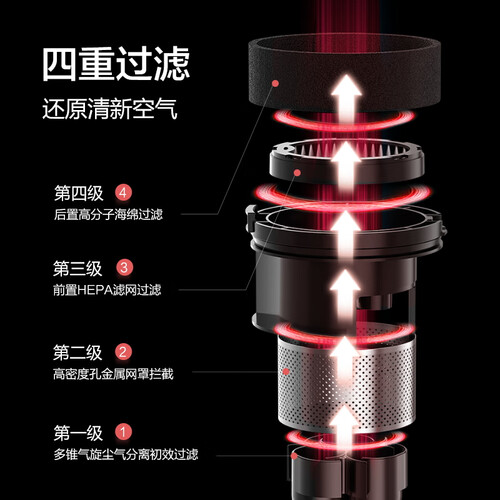 四重过滤

还原清新空气

第四级 4
后置高分子海绵过滤

第三级 3
前置HEPA滤网过滤

第二级 2
高密度孔金属网罩拦截

第一级 1
多锥气旋尘气分离初效过滤