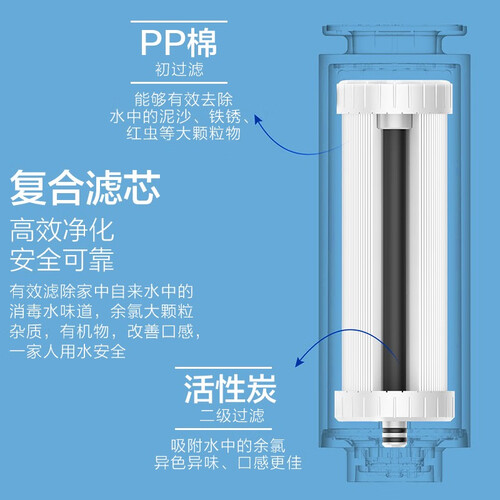 PP棉
初过滤

能够有效去除水中的泥沙、铁锈、红虫等大颗粒物

复合滤芯

高效净化
安全可靠

有效滤除家中自来水中的消毒水味道，余氯大颗粒杂质，有机物，改善口感，一家人用水安全

活性炭
二级过滤

吸附水中的余氯
异色异味、口感更佳