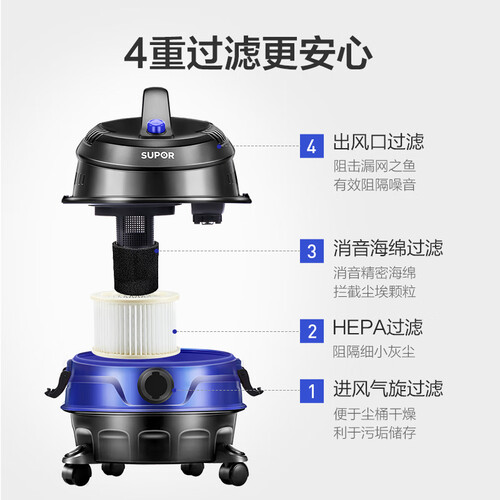 4重过滤更安心

SUPOR

4 出风口过滤
阻击漏网之鱼
有效阻隔噪音

3 消音海绵过滤
消音精密海绵
拦截尘埃颗粒

2 HEPA过滤
阻隔细小灰尘

1 进风气旋过滤
便于尘桶干燥
利于污垢储存