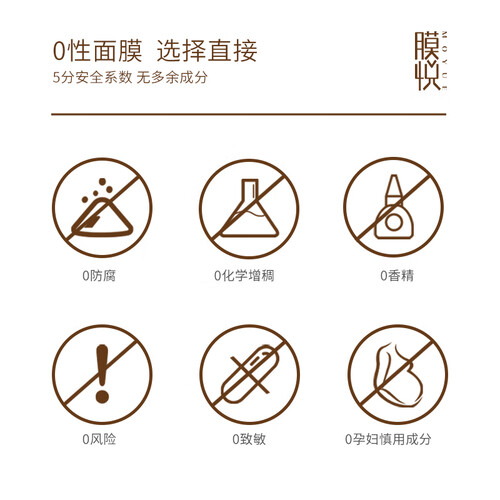 0性面膜 选择直接
5分安全系数 无多余成分

膜悦
MOYUE

0防腐

0化学增稠

0香精

0风险

0致敏

0孕妇慎用成分