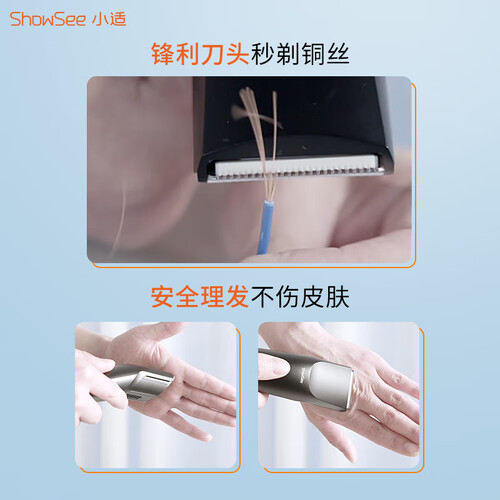 ShowSee 小适

锋利刀头秒剃铜丝

安全理发不伤皮肤