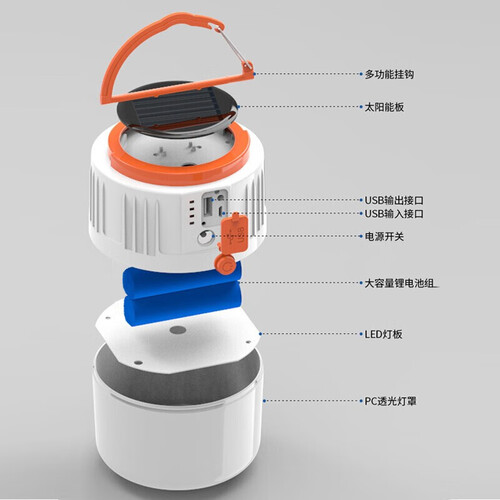 多功能挂钩
太阳能板
USB输出接口
USB输入接口
USB
电源开关
大容量锂电池组
LED灯板
PC透光灯罩