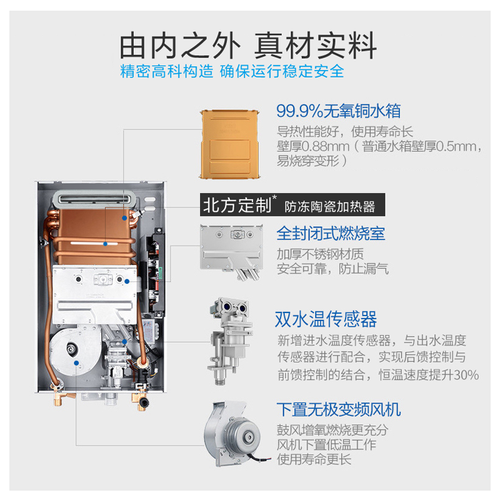 由内之外 真材实料
精密高科构造 确保运行稳定安全

99.9%无氧铜水箱
导热性能好，使用寿命长
壁厚0.88mm（普通水箱壁厚0.5mm，易烧穿变形）

北方定制* 防冻陶瓷加热器

全封闭式燃烧室
加厚不锈钢材质
安全可靠，防止漏气

双水温传感器
新增进水温度传感器，与出水温度传感器进行配合，实现后馈控制与前馈控制的结合，恒温速度提升30%

下置无极变频风机
鼓风增氧燃烧更充分
风机下置低温工作
使用寿命更长