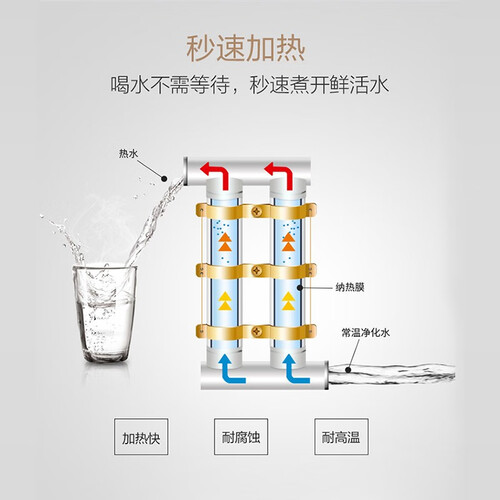 秒速加热

喝水不需等待，秒速煮开鲜活水

热水

纳热膜

常温净化水

加热快

耐腐蚀

耐高温