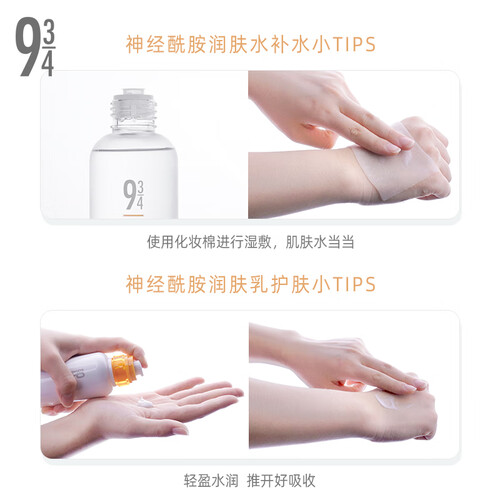 $9\frac{3}{4}$

神经酰胺润肤水补水小TIPS

$9\frac{3}{4}$

使用化妆棉进行湿敷，肌肤水当当

神经酰胺润肤乳护肤小TIPS

轻盈水润 推开好吸收