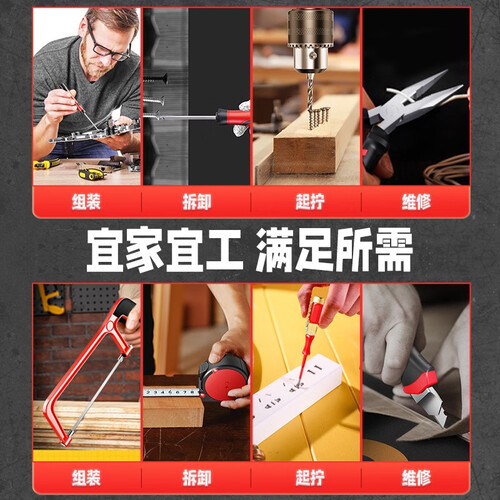 组装 拆卸 起拧 维修

宜家宜工 满足所需

组装 拆卸 起拧 维修