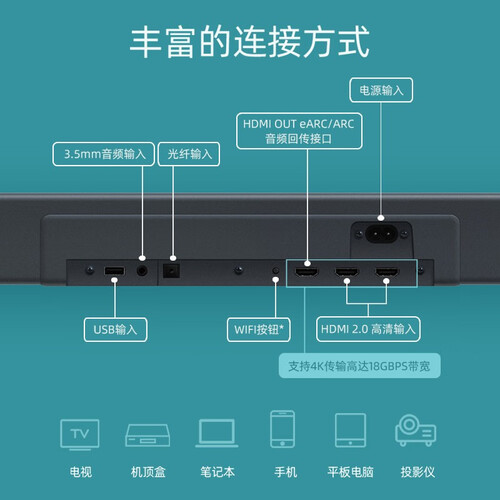 丰富的连接方式

电源输入

HDMI OUT eARC/ARC
音频回传接口

3.5mm音频输入

光纤输入

USB输入

WIFI按钮*

HDMI 2.0 高清输入

支持4K传输高达18GBPS带宽

TV

电视

机顶盒

笔记本

手机

平板电脑

投影仪