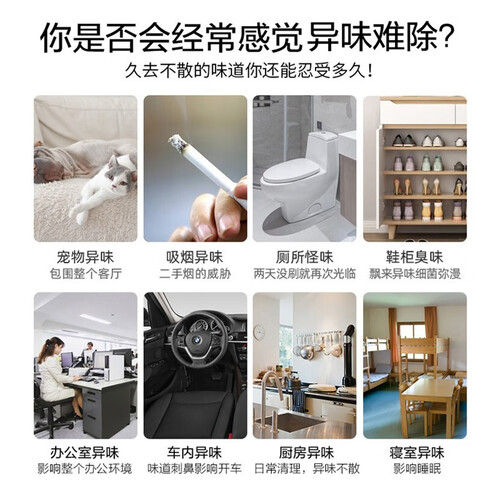 你是否会经常感觉异味难除?
久去不散的味道你还能忍受多久!

宠物异味
包围整个客厅

吸烟异味
二手烟的威胁

厕所怪味
两天没刷就再次光临

鞋柜臭味
飘来异味细菌弥漫

办公室异味
影响整个办公环境

车内异味
味道刺鼻影响开车

厨房异味
日常清理，异味不散

寝室异味
影响睡眠