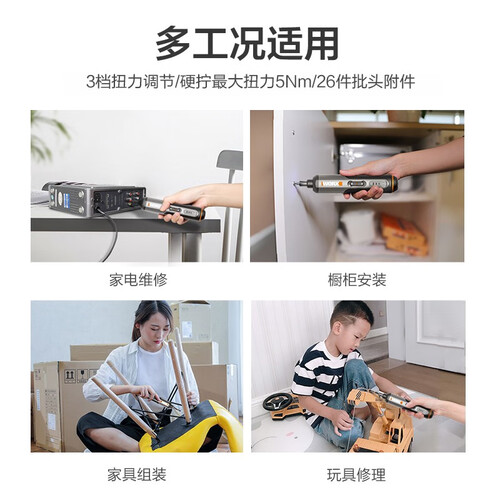 多工况适用

3档扭力调节/硬拧最大扭力5Nm/26件批头附件

WORX

家电维修

橱柜安装

家具组装

玩具修理