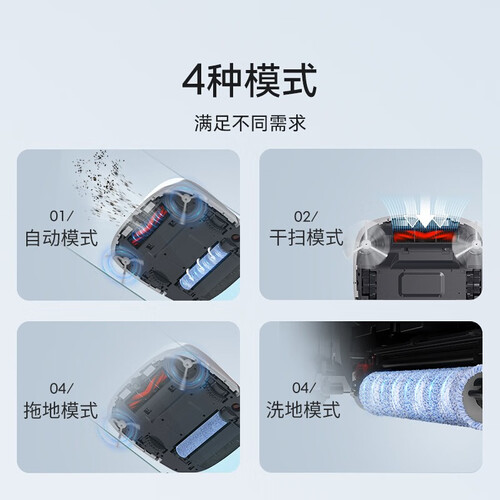 4种模式

满足不同需求

01/
自动模式

02/
干扫模式

04/
拖地模式

04/
洗地模式