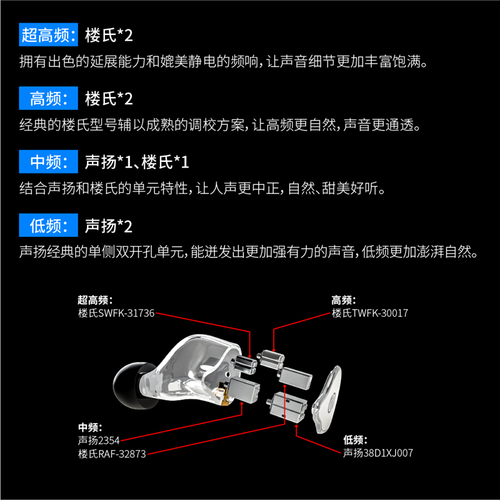 超高频: 楼氏*2
拥有出色的延展能力和媲美静电的频响,让声音细节更加丰富饱满。

高频: 楼氏*2
经典的楼氏型号辅以成熟的调校方案,让高频更自然,声音更通透。

中频: 声扬*1、楼氏*1
结合声扬和楼氏的单元特性,让人声更中正,自然、甜美好听。

低频: 声扬*2
声扬经典的单侧双开孔单元,能迸发出更加强有力的声音,低频更加澎湃自然。

超高频:
楼氏SWFK-31736

高频:
楼氏TWFK-30017

中频:
声扬2354
楼氏RAF-32873

低频:
声扬38D1XJ007