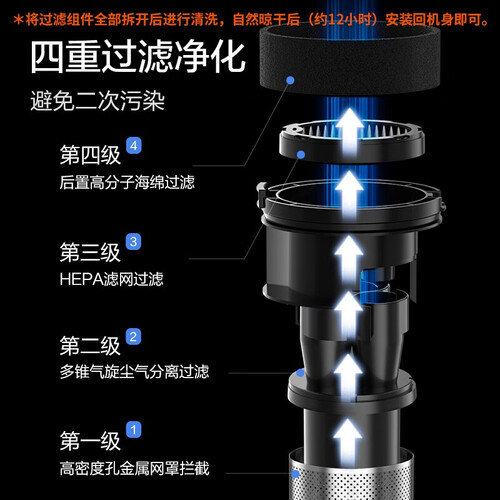 *将过滤组件全部拆开后进行清洗，自然晾干后（约12小时）安装回机身即可。

四重过滤净化

避免二次污染

第四级 4
后置高分子海绵过滤

第三级 3
HEPA滤网过滤

第二级 2
多锥气旋尘气分离过滤

第一级 1
高密度孔金属网罩拦截