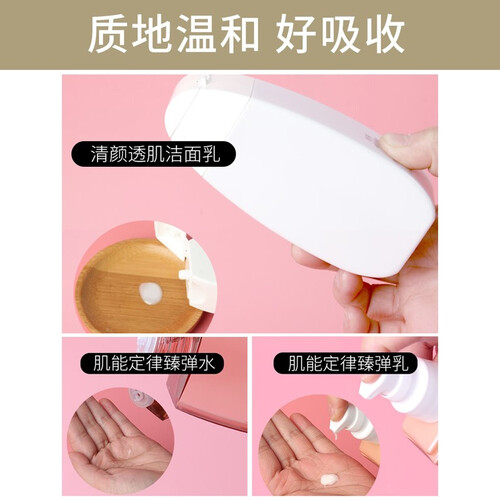 质地温和 好吸收

清颜透肌洁面乳

肌能定律臻弹水

肌能定律臻弹乳