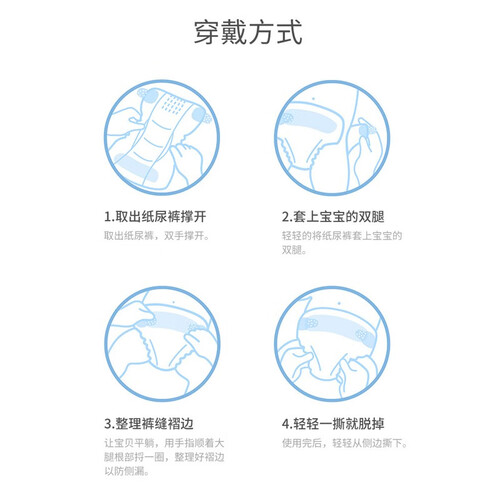 穿戴方式

1.取出纸尿裤撑开

取出纸尿裤，双手撑开。

2.套上宝宝的双腿

轻轻的将纸尿裤套上宝宝的双腿。

3.整理裤缝褶边

让宝贝平躺，用手指顺着大腿根部捋一圈，整理好褶边以防侧漏。

4.轻轻一撕就脱掉

使用完后，轻轻从侧边撕下。