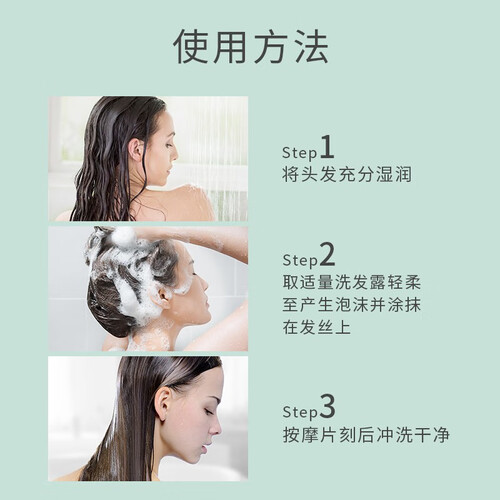 使用方法

Step1
将头发充分湿润

Step2
取适量洗发露轻柔至产生泡沫并涂抹在发丝上

Step3
按摩片刻后冲洗干净