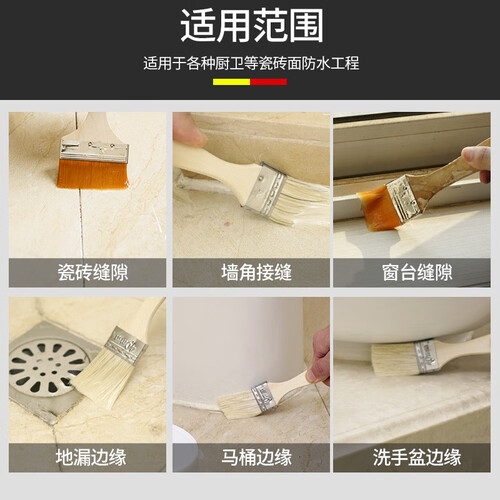 适用范围

适用于各种厨卫等瓷砖面防水工程

瓷砖缝隙

墙角接缝

窗台缝隙

地漏边缘

马桶边缘

洗手盆边缘