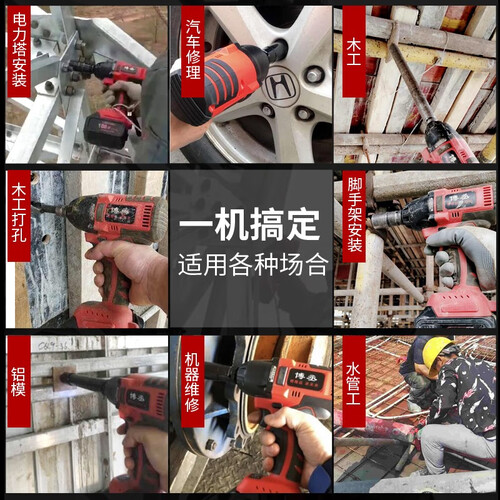 电力塔安装

汽车修理

木工

木工打孔

一机搞定
适用各种场合

脚手架安装

铝模

机器维修

水管工