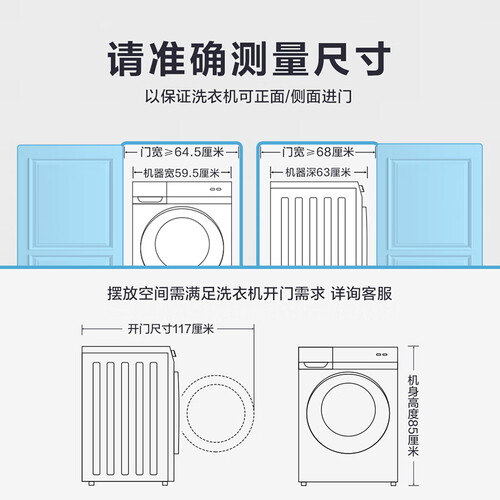 请准确测量尺寸

以保证洗衣机可正面/侧面进门

门宽≥64.5厘米

机器宽59.5厘米

门宽≥68厘米

机器深63厘米

摆放空间需满足洗衣机开门需求 详询客服

开门尺寸117厘米

机身高度85厘米