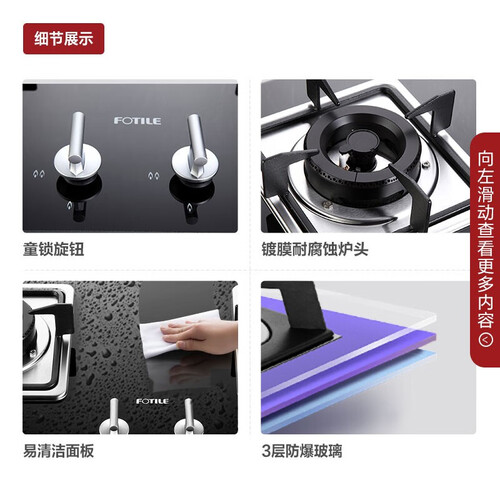 细节展示

FOTILE

童锁旋钮

镀膜耐腐蚀炉头

向左滑动查看更多内容

FOTILE

易清洁面板

3层防爆玻璃