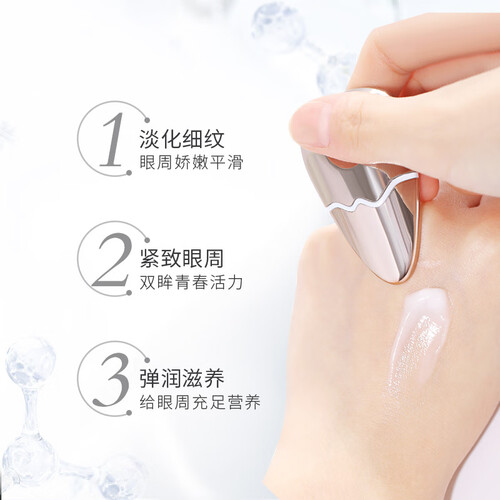 1 淡化细纹
眼周娇嫩平滑

2 紧致眼周
双眸青春活力

3 弹润滋养
给眼周充足营养