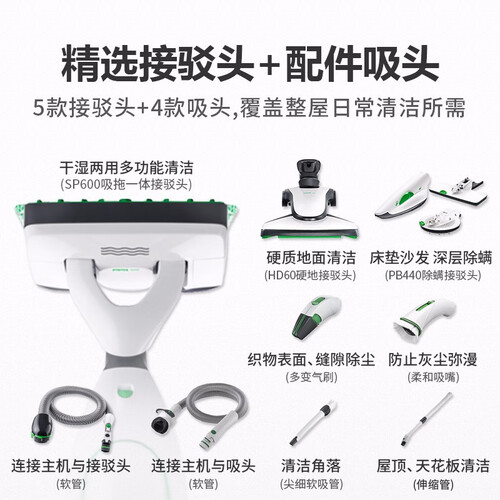 精选接驳头+配件吸头

5款接驳头+4款吸头,覆盖整屋日常清洁所需

干湿两用多功能清洁
(SP600吸拖一体接驳头)

硬质地面清洁
(HD60硬地接驳头)

床垫沙发 深层除螨
(PB440除螨接驳头)

织物表面、缝隙除尘
(多变气刷)

防止灰尘弥漫
(柔和吸嘴)

连接主机与接驳头
(软管)

连接主机与吸头
(软管)

清洁角落
(尖细软吸管)

屋顶、天花板清洁
(伸缩管)