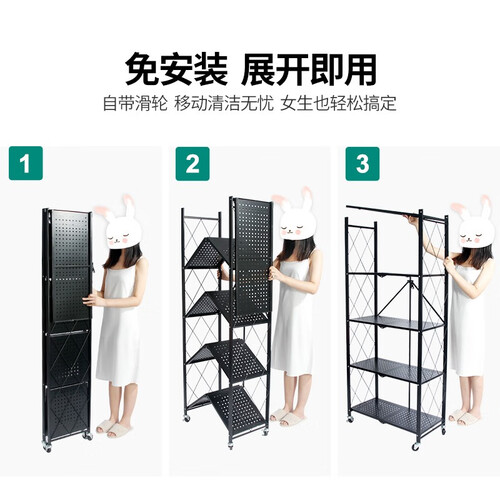 免安装 展开即用

自带滑轮 移动清洁无忧 女生也轻松搞定

1

2

3