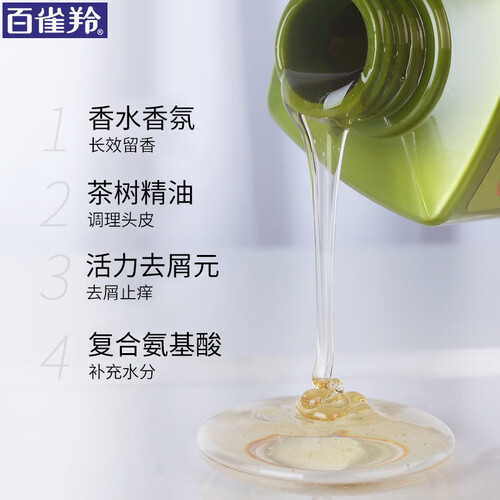 百雀羚®

1 香水香氛
长效留香

2 茶树精油
调理头皮

3 活力去屑元
去屑止痒

4 复合氨基酸
补充水分