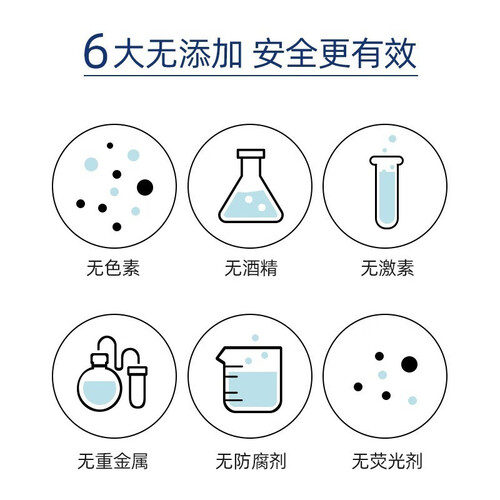 6大无添加 安全更有效

无色素

无酒精

无激素

无重金属

无防腐剂

无荧光剂